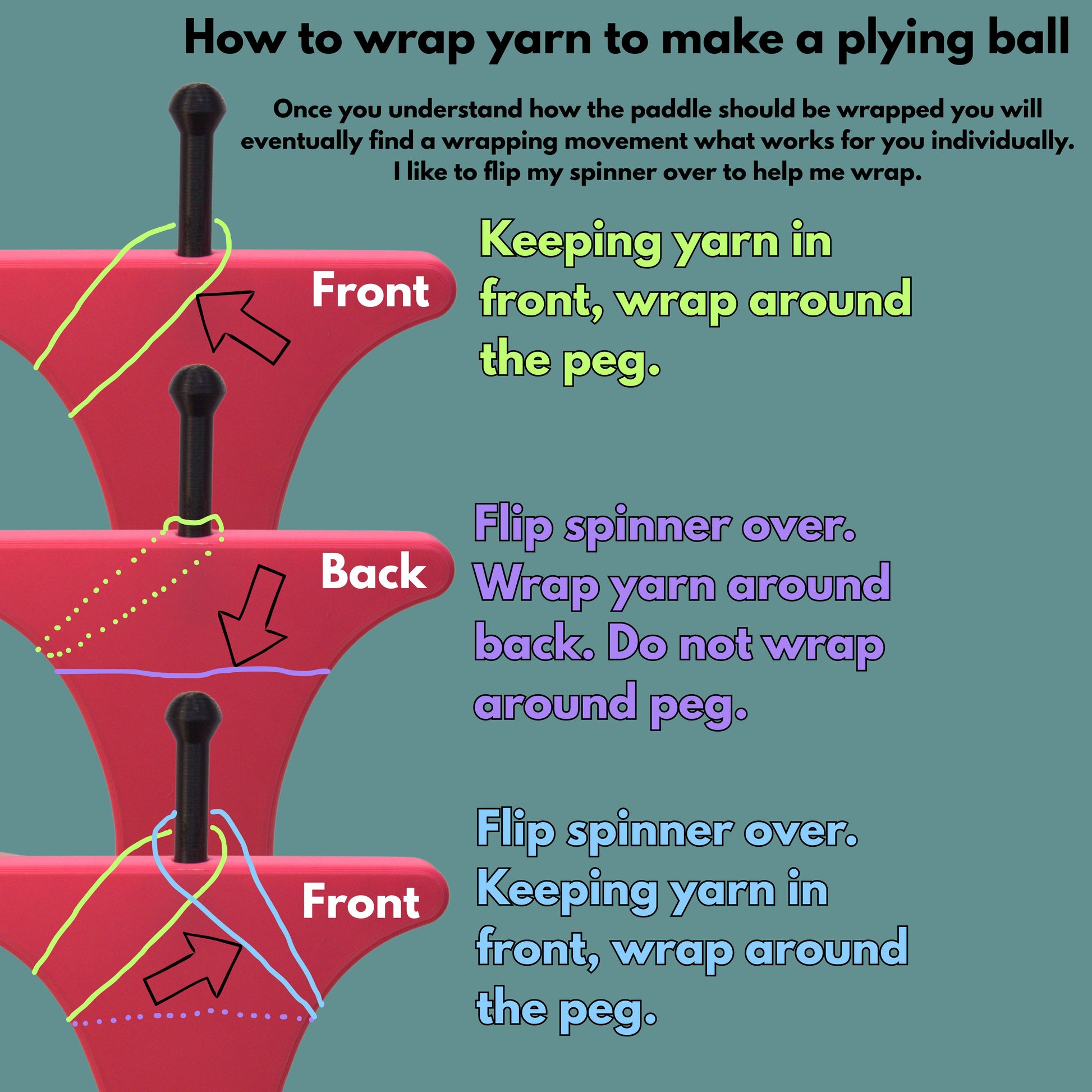 How to wrap yarn to make a plying ball

Once you understand how the paddle should be wrapped you will eventually find a wrapping movement what works for you individually. I like to flip my spinner over to help me wrap.

Front

Keeping yarn in front, wrap around the peg.

Back

Flip spinner over. Wrap yarn around back. Do not wrap around peg.

Front

Flip spinner over. Keeping yarn in front, wrap around the peg.