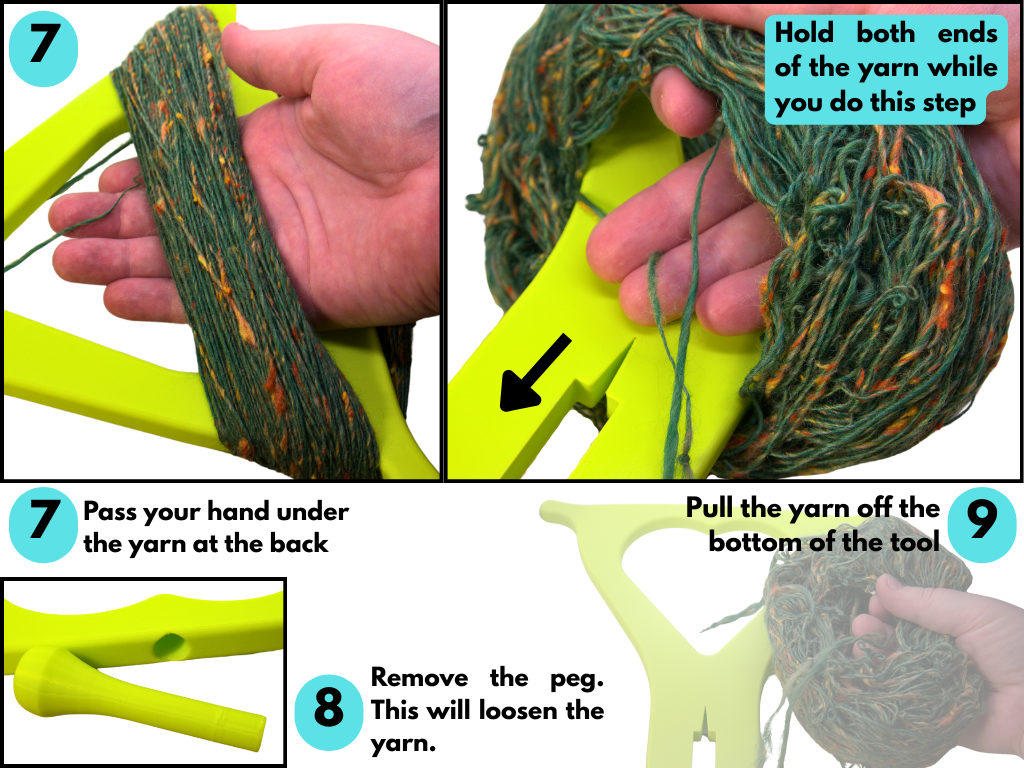 7

Hold both ends of the yarn while you do this step

7 Pass your hand under the yarn at the back

Pull the yarn off the bottom of the tool 9

8 Remove the peg. This will loosen the yarn.