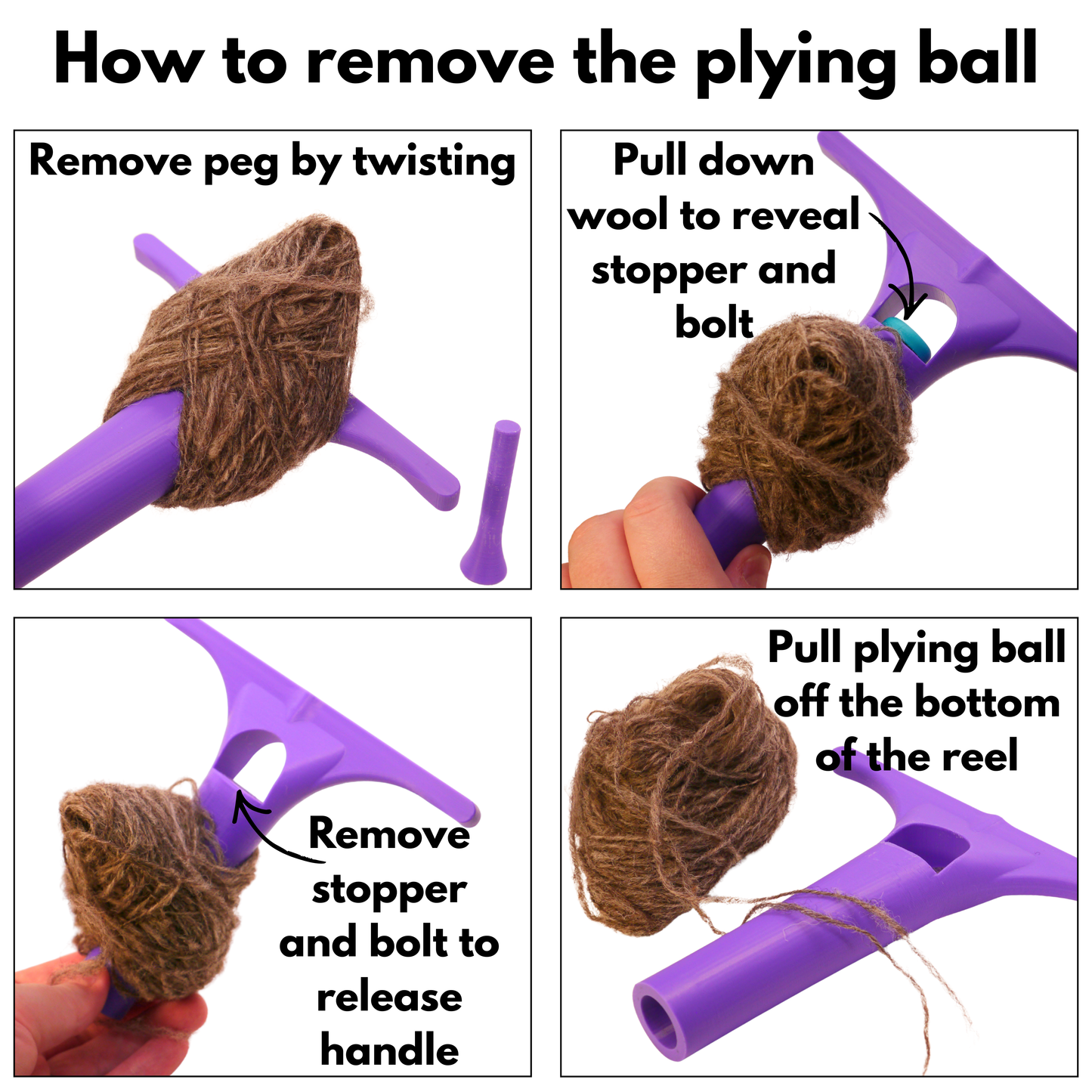 How to remove the plying ball

Remove peg by twisting

Pull down wool to reveal stopper and bolt

Remove stopper and bolt to release handle

Pull plying ball off the bottom of the reel