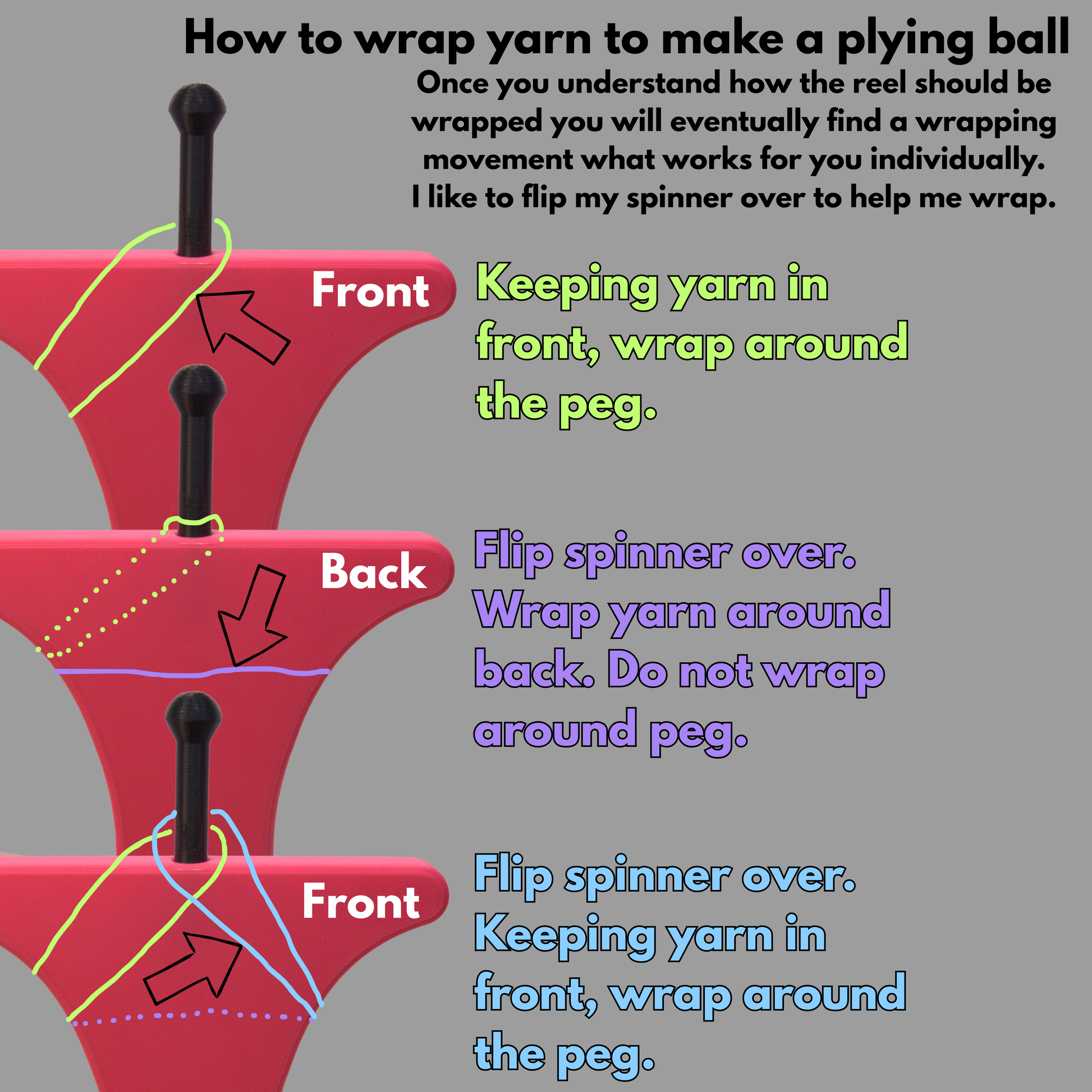 How to wrap yarn to make a plying ball

Once you understand how the reel should be wrapped you will eventually find a wrapping movement what works for you individually. I like to flip my spinner over to help me wrap.

Front

Keeping yarn in front, wrap around the peg.

Back

Flip spinner over. Wrap yarn around back. Do not wrap around peg.

Front

Flip spinner over. Keeping yarn in front, wrap around the peg.